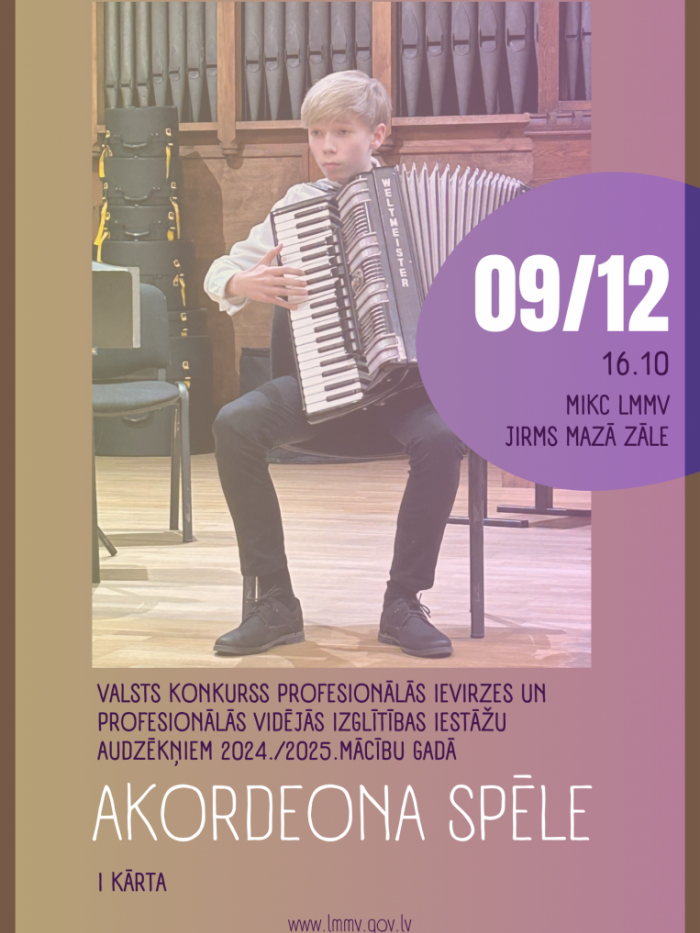 WELTMEISTER

09/12

16.10

MIKC LMMV
JIRMS MAZĀ ZĀLE

VALSTS KONKURSS PROFESIONĀLĀS IEVIRZES UN PROFESIONĀLĀS VIDĒJĀS IZGLĪTĪBAS IESTĀŽU AUDZĒKŅIEM 2024./2025.MĀCĪBU GADĀ

AKORDEONA SPĒLE

I KĀRTA

www.lmmv.gov.lv