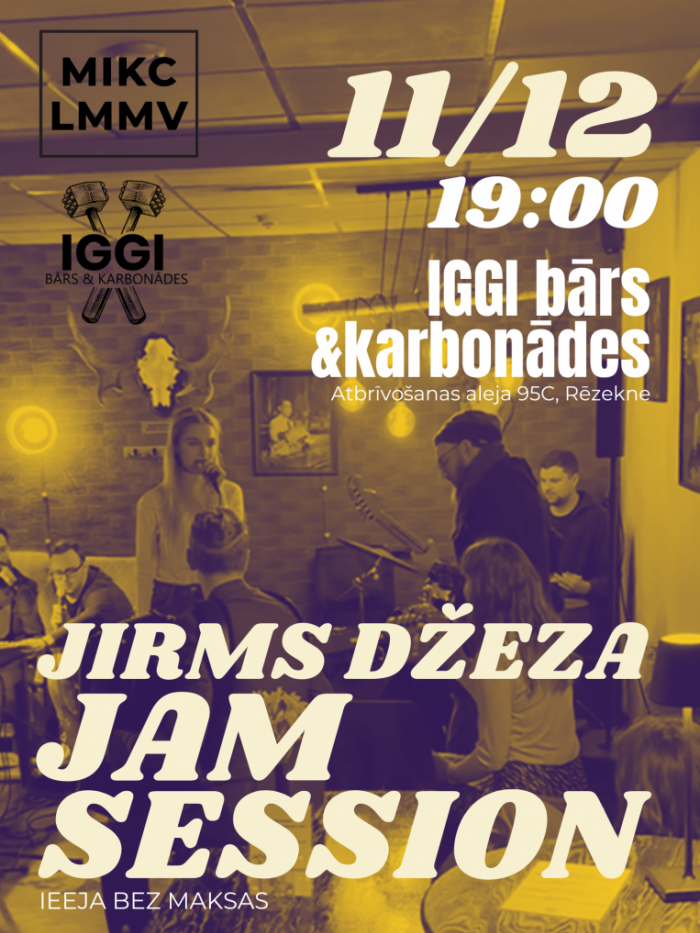 MIKC
LMMV

IGGI
BĀRS & KARBONĀDES

11/12
19:00
IGGI bārs &karbonādes
Atbrīvošanas aleja 95C, Rēzekne

JIRMS DŽEZA
JAM SESSION
IEEJA BEZ MAKSAS