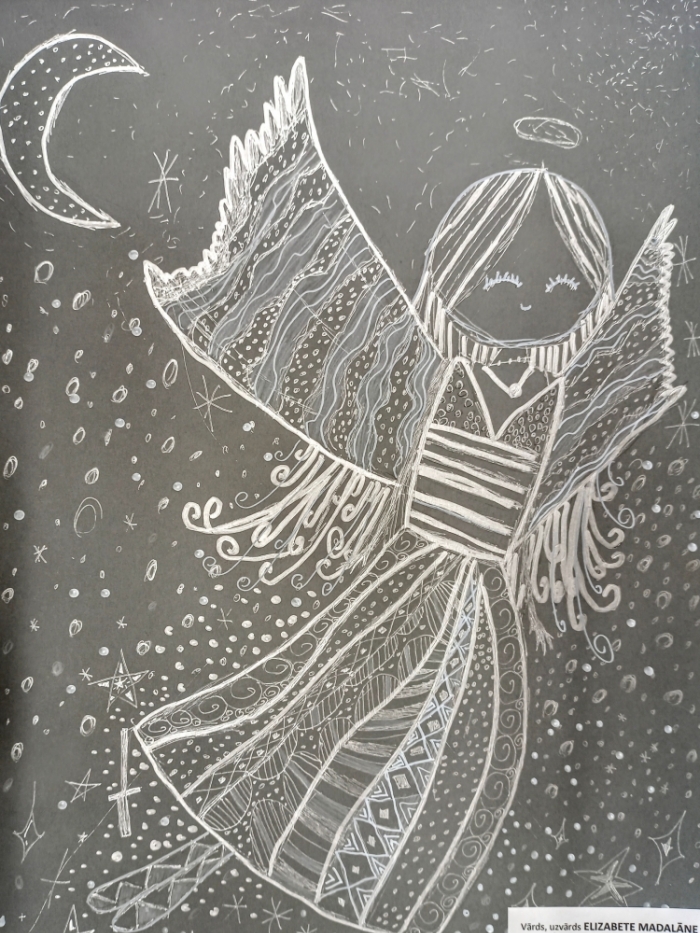 Vārds, uzvārds ELIZABETE MADALĀNE