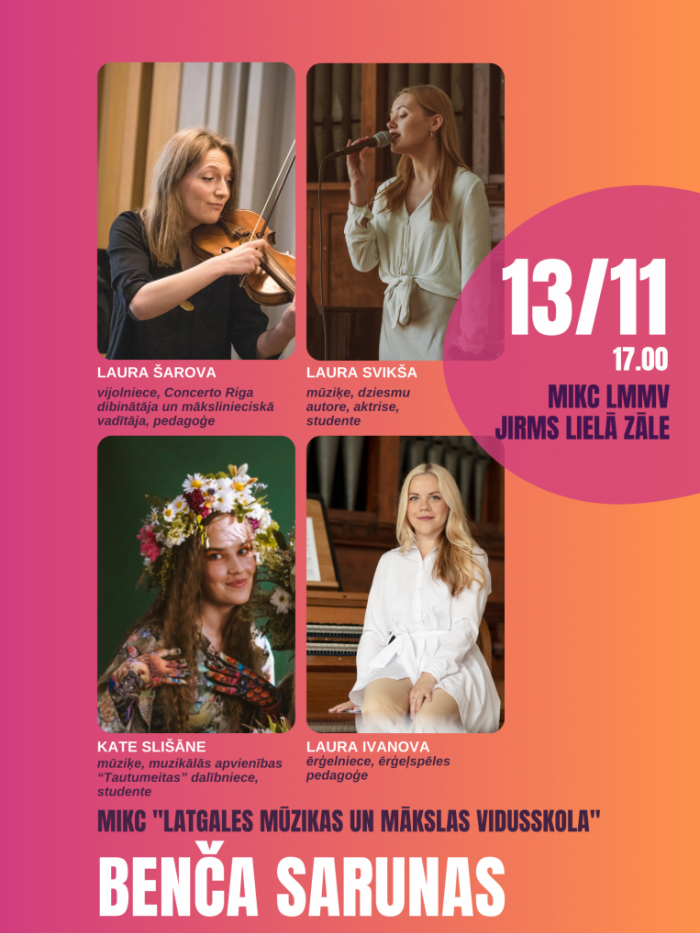 LAURA ŠAROVA
vijolniece, Concerto Riga dibinātāja un mākslinieciskā vadītāja, pedagoģe

LAURA SVIKŠA
mūziķe, dziesmu autore, aktrise, studente

13/11
17.00
MIKC LMMV
JIRMS LIELĀ ZĀLE

KATE SLIŠĀNE
mūziķe, muzikālās apvienības "Tautumeitas" dalībniece, studente

LAURA IVANOVA
ērģelniece, ērģeļspēles pedagoģe

MIKC "LATGALES MŪZIKAS UN MĀKSLAS VIDUSSKOLA"

BENČA SARUNAS