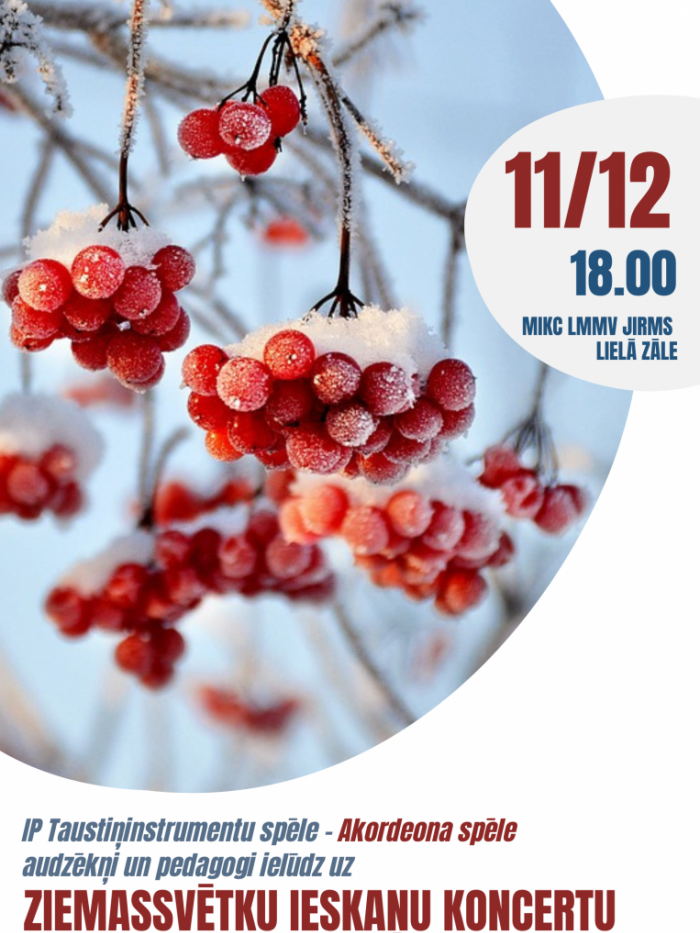 11/12
18.00
MIKC LMMV JIRMS
LIELĀ ZĀLE

IP Taustiņinstrumentu spēle - Akordeona spēle audzēkņi un pedagogi ielūdz uz
ZIEMASSVĒTKU IESKAŅU KONCERTU