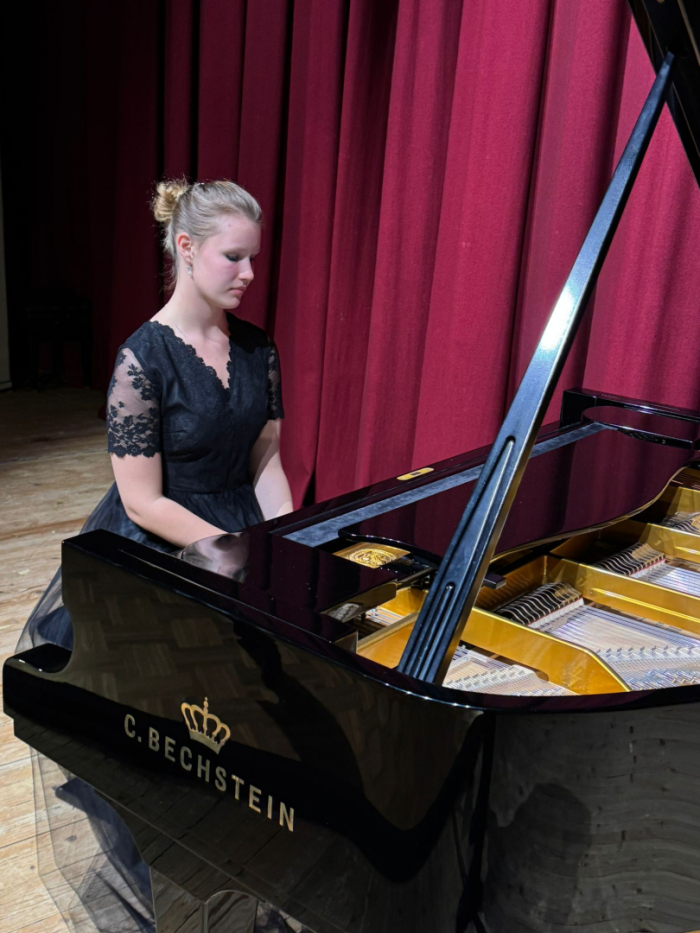 C. BECHSTEIN