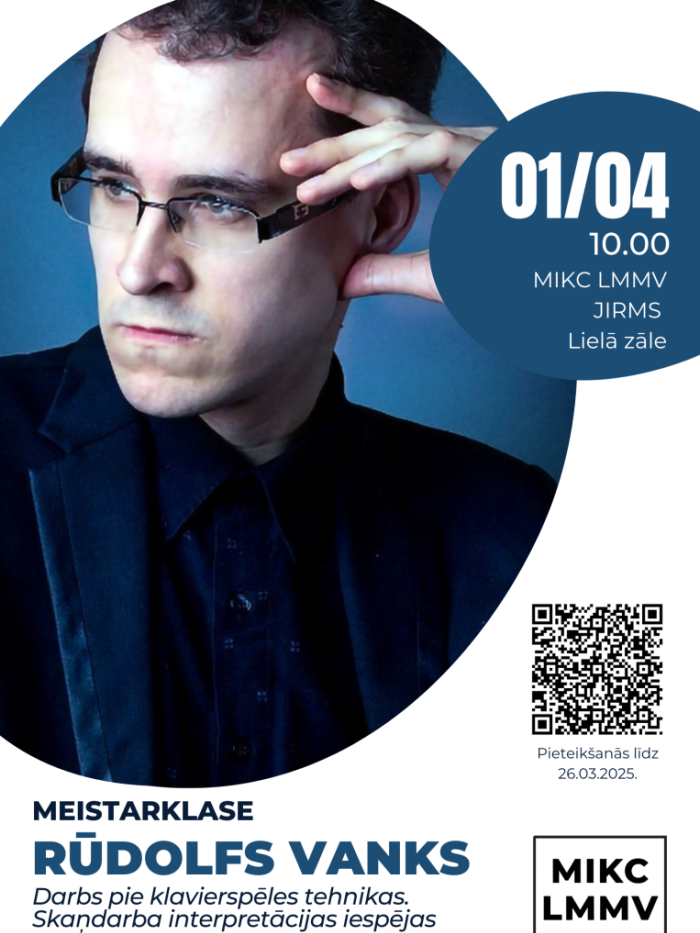 01/04
10.00
MIKC LMMV
JIRMS
Lielā zāle

Pieteikšanās līdz 26.03.2025.

MEISTARKLASE
RŪDOLFS VANKS
Darbs pie klavierspēles tehnikas.
Skaņdarba interpretācijas iespējas

MIKC
LMMV