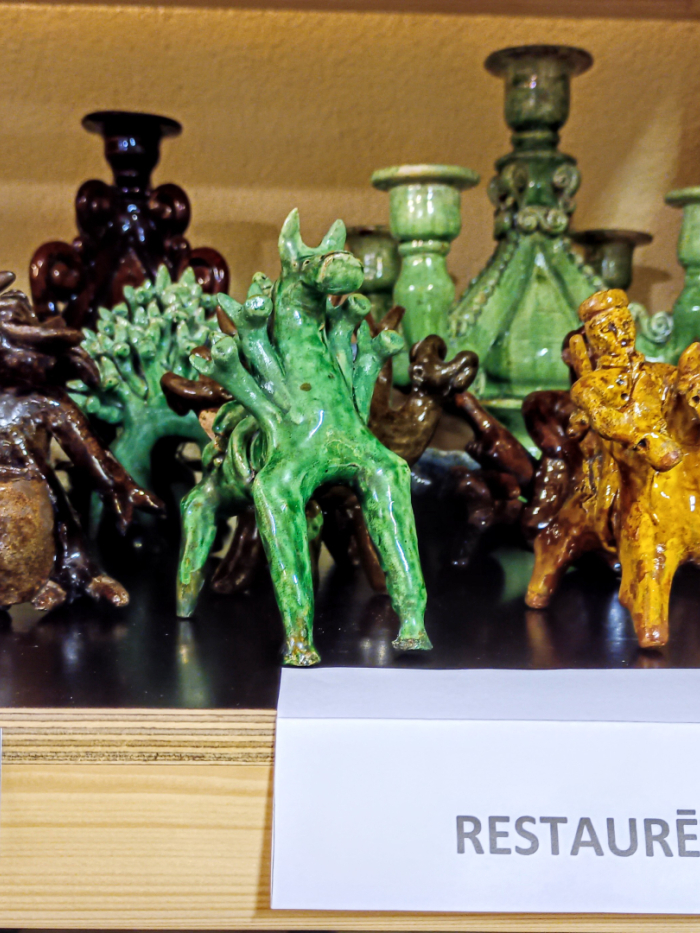 RESTAURĒ