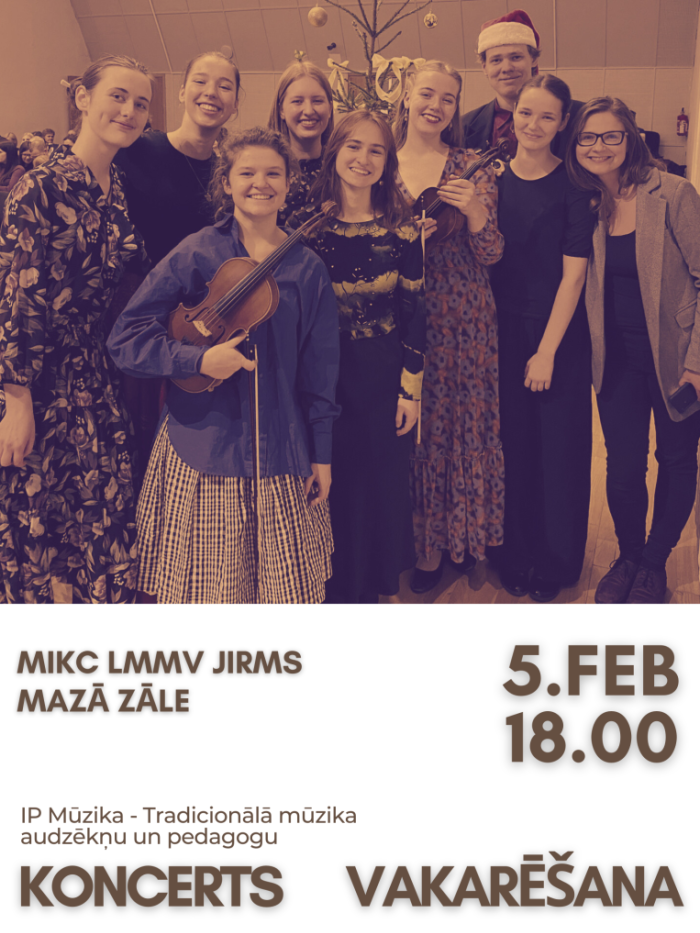 MIKC LMMV JIRMS
MAZĀ ZĀLE

5.FEB
18.00

IP Mūzika - Tradicionālā mūzika audzēkņu un pedagogu

KONCERTS VAKARĒŠANA