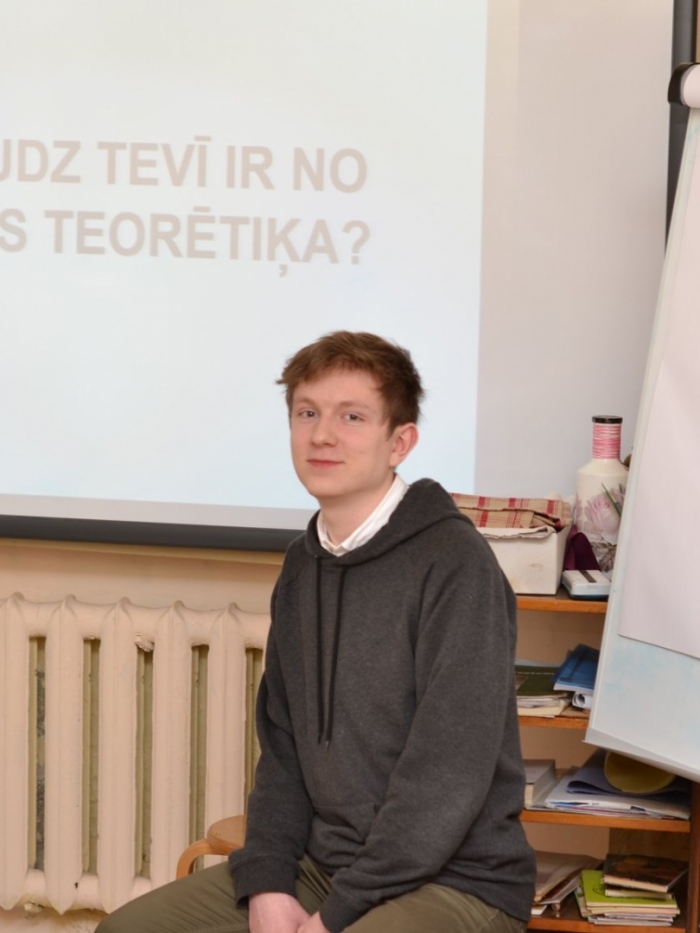 UDZ TEVĪ IR NO
S TEORĒTIĶA?