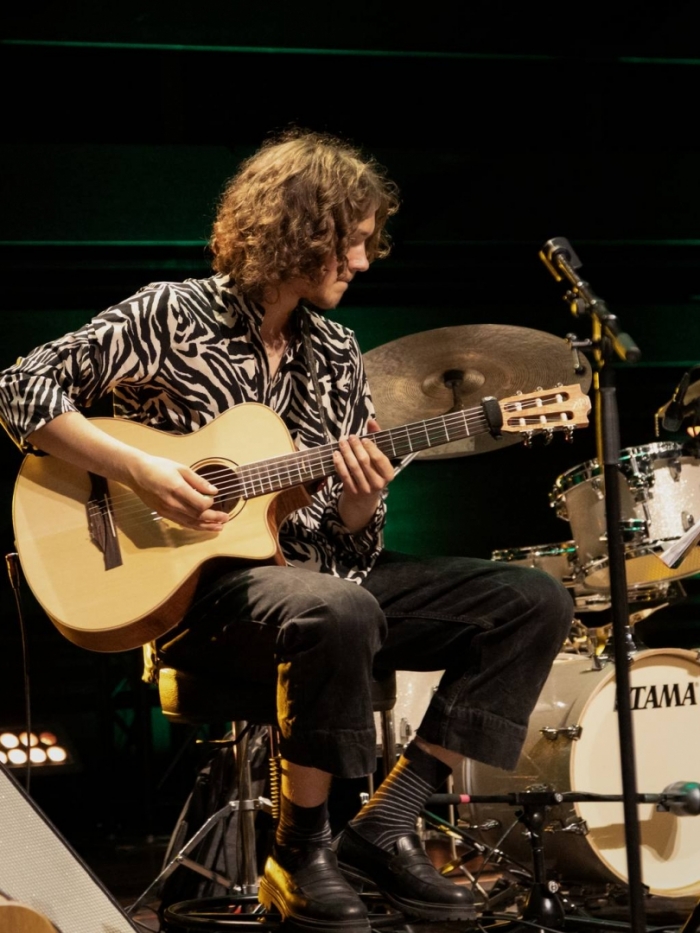 TAMA