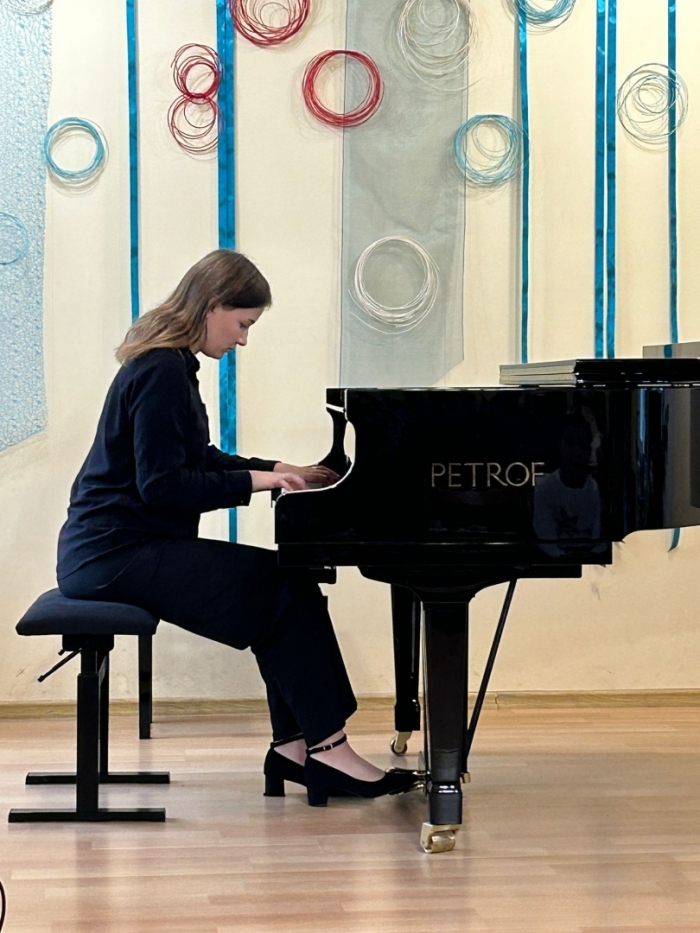 PETROF