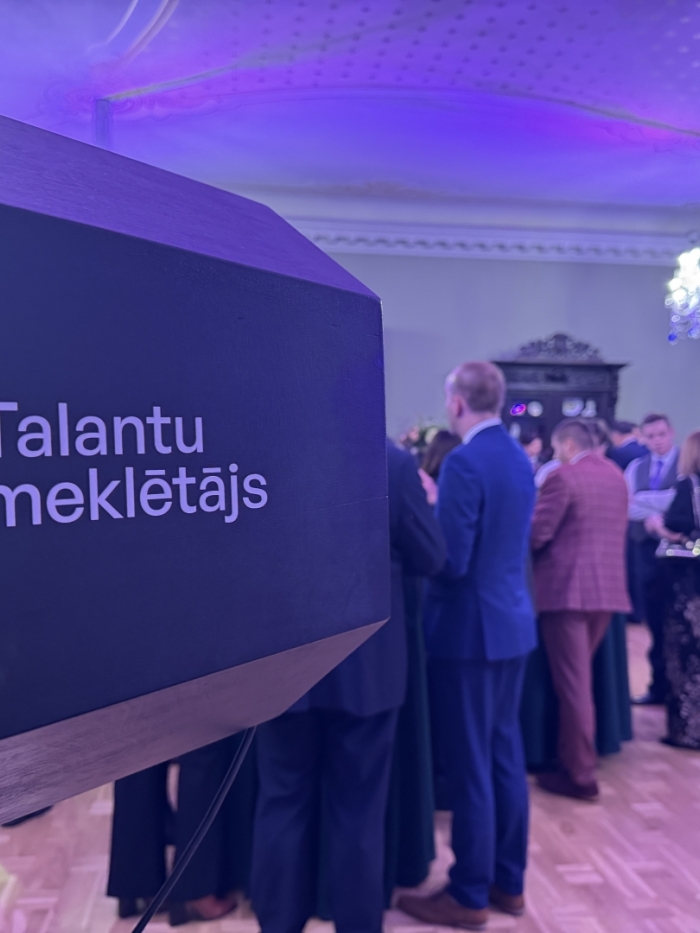 Talantu meklētājs