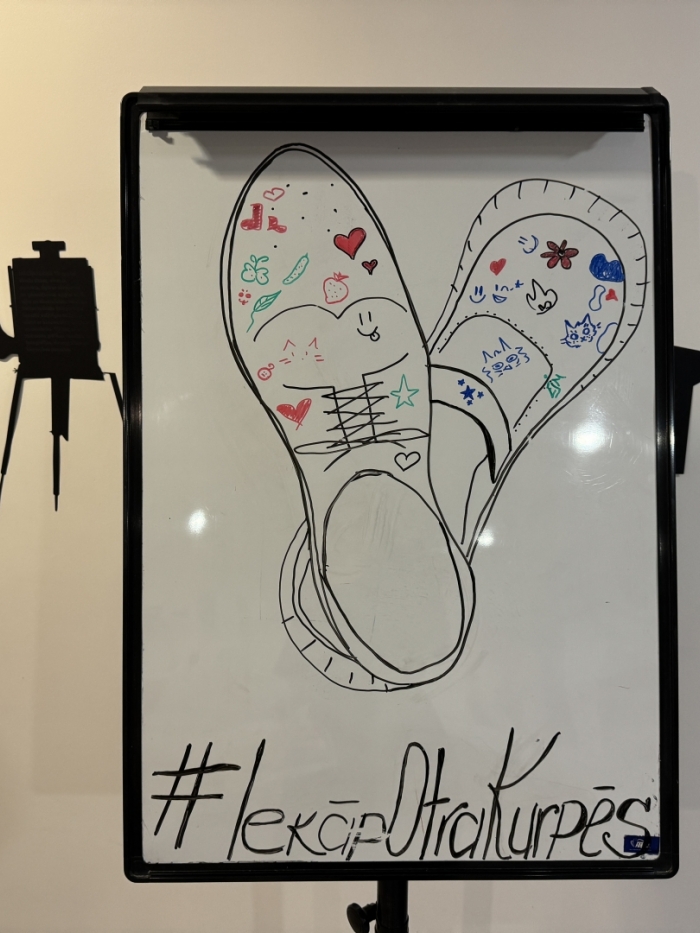 #IekāpOtraKurpēs