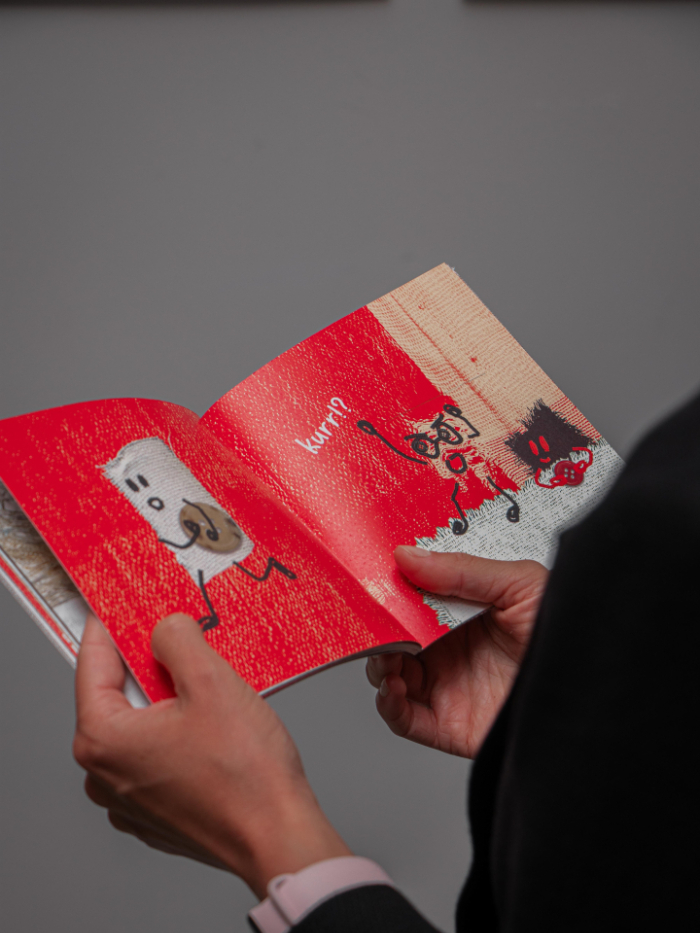 kurr!?